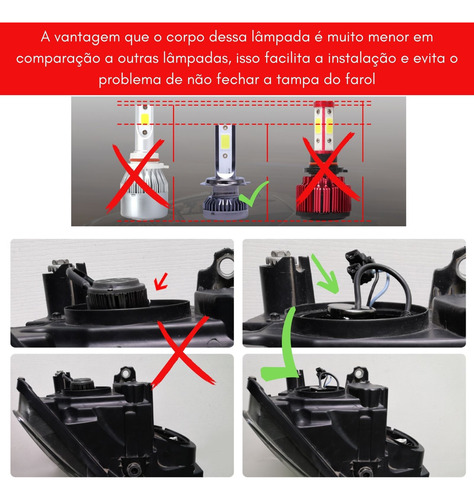 A vantagem que o corpo dessa lâmpada é muito menor em comparação a outras lâmpadas, isso facilita a instalação e evita o problema de não fechar a tampa do farol