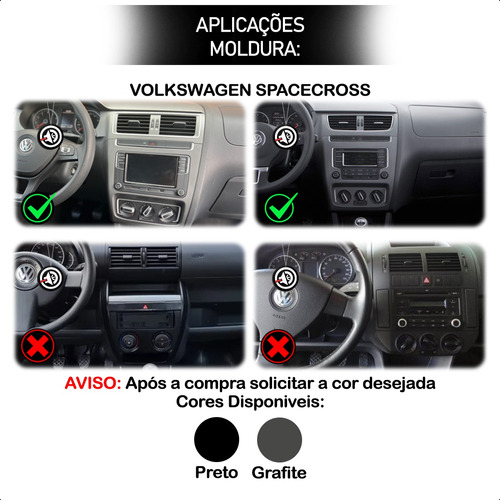 APLICAÇÕES MOLDURA:

VOLKSWAGEN SPACECROSS

AVISO: Após a compra solicitar a cor desejada
Cores Disponiveis:

Preto Grafite