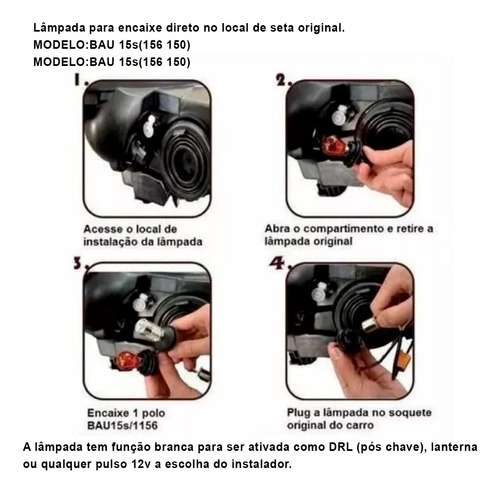 Lâmpada para encaixe direto no local de seta original.
MODELO:BAU 15s(156 150)
MODELO:BAU 15s(156 150)

1.

Acesse o local de instalação da lâmpada

2.

Abra o compartimento e retire a lâmpada original

3.

Encaixe 1 polo BAU15s/1156

4.

Plug a lâmpada no soquete original do carro

A lâmpada tem função branca para ser ativada como DRL (pós chave), lanterna ou qualquer pulso 12v a escolha do instalador.