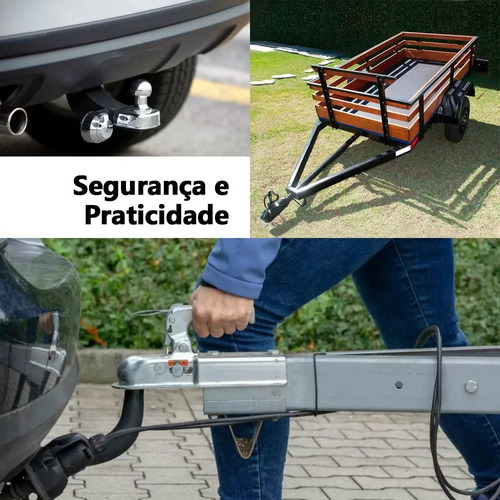 Segurança e
Praticidade